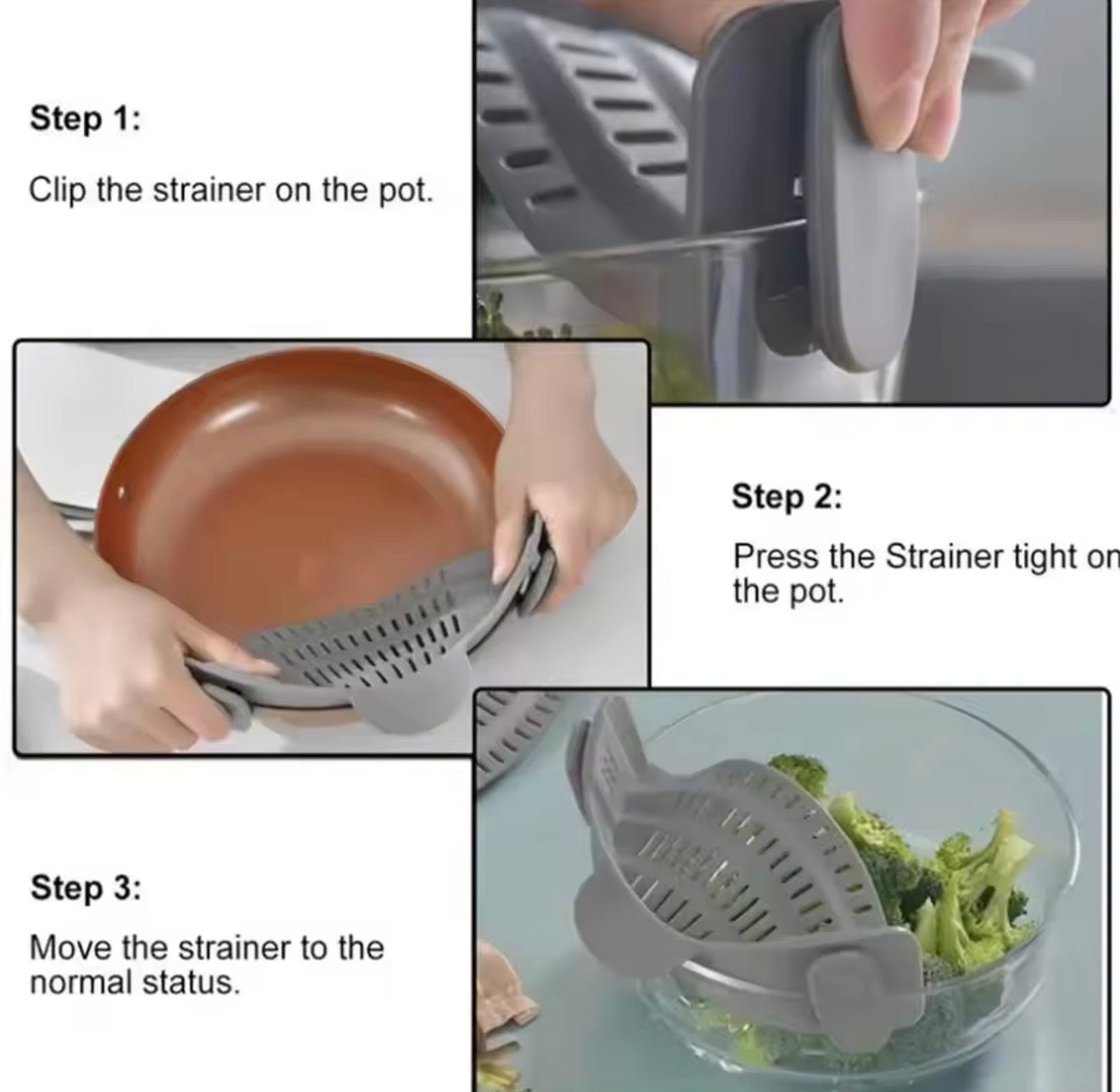 Step 1:

Clip the strainer on the pot.

Step 2:

Press the Strainer tight on the pot.

Step 3:

Move the strainer to the normal status.